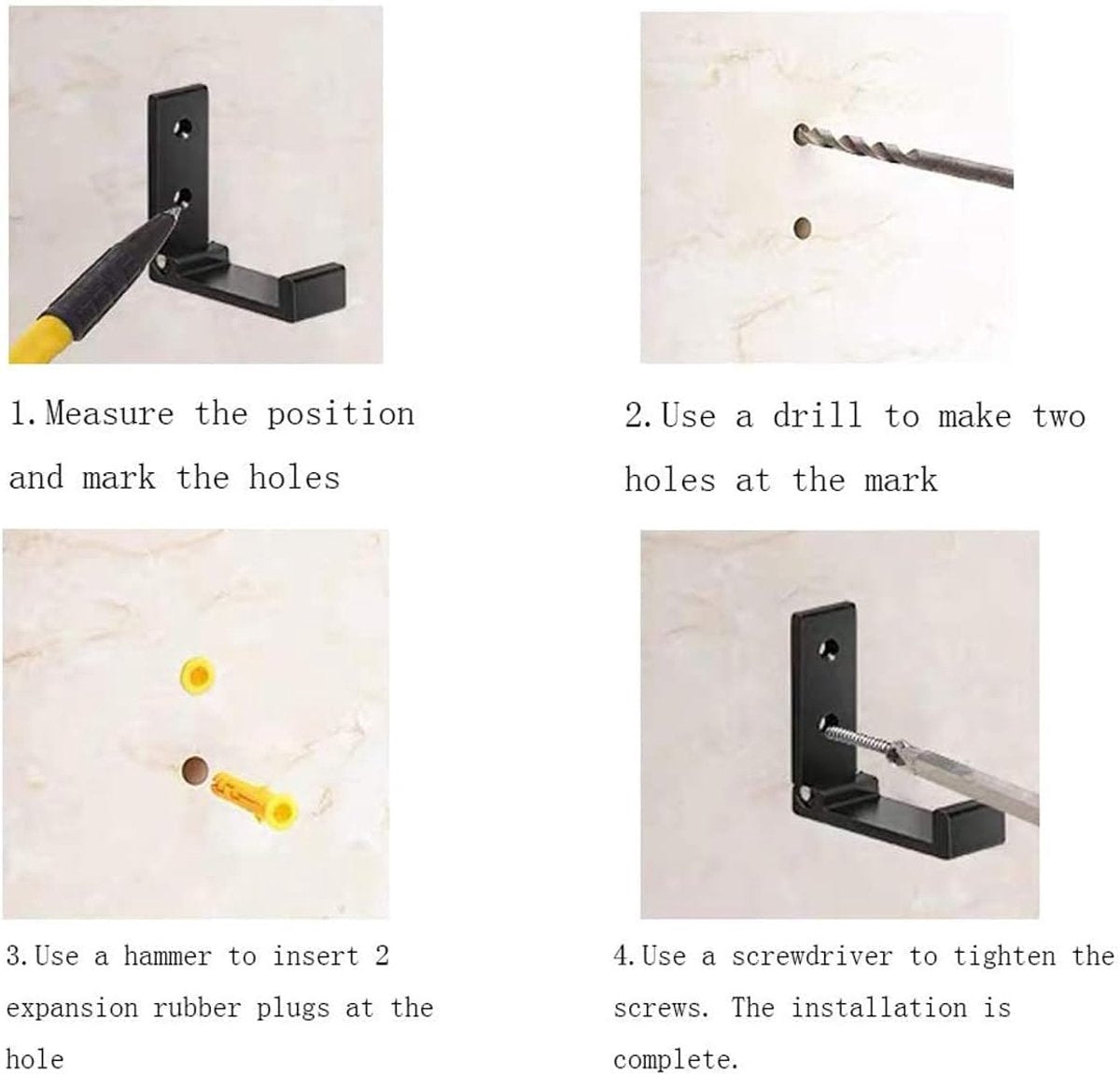 1. Measure the position and mark the holes

2. Use a drill to make two holes at the mark

3. Use a hammer to insert 2 expansion rubber plugs at the hole

4. Use a screwdriver to tighten the screws. The installation is complete.