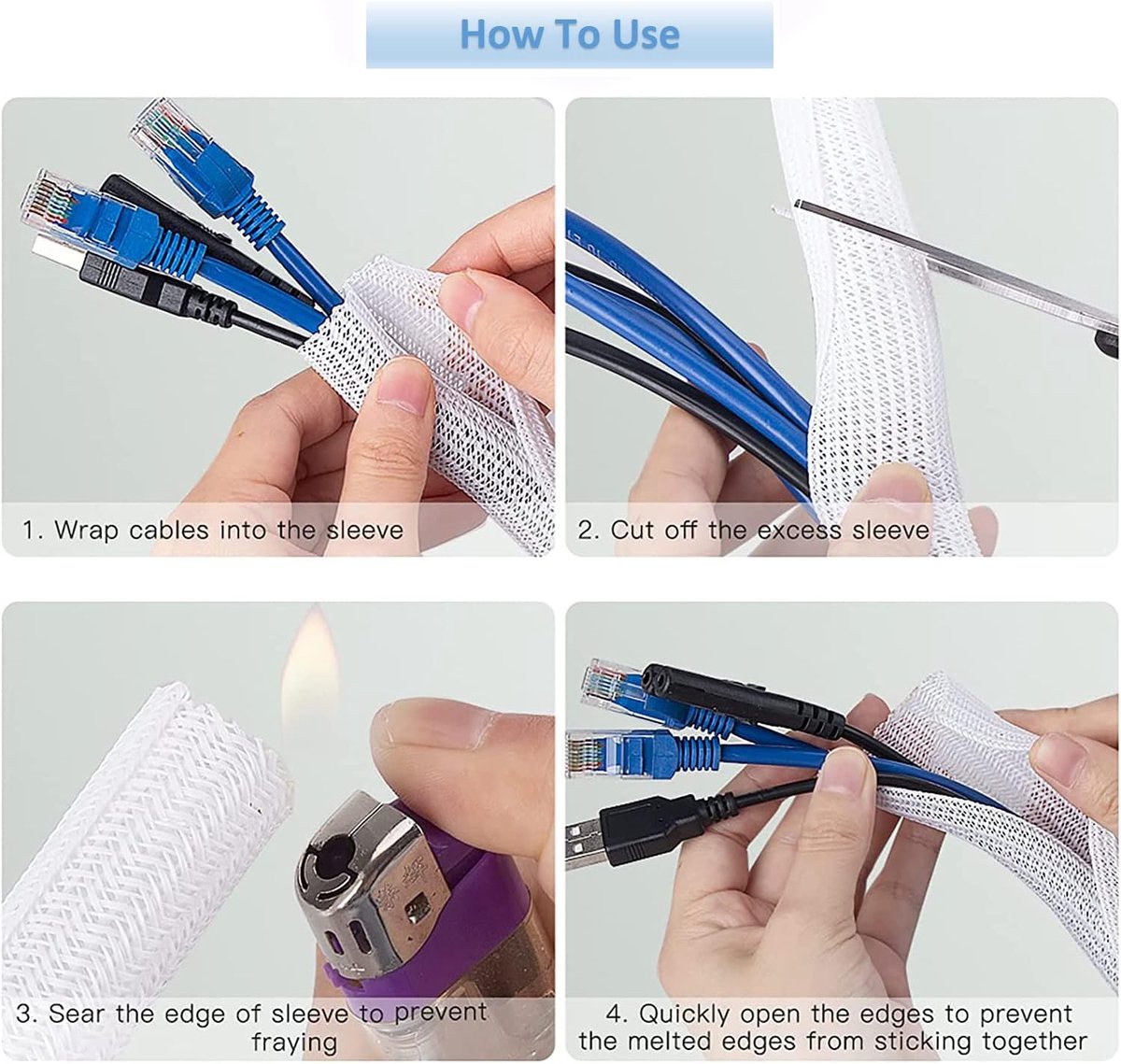 How To Use

1. Wrap cables into the sleeve

2. Cut off the excess sleeve

3. Sear the edge of sleeve to prevent fraying

4. Quickly open the edges to prevent the melted edges from sticking together