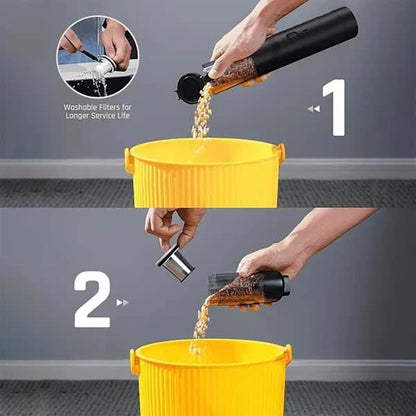 Washable Filters for Longer Service Life

1

2