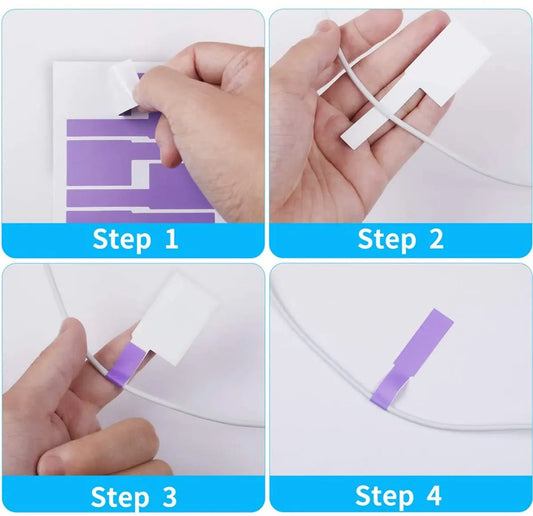 Step 1

Step 2

Step 3

Step 4