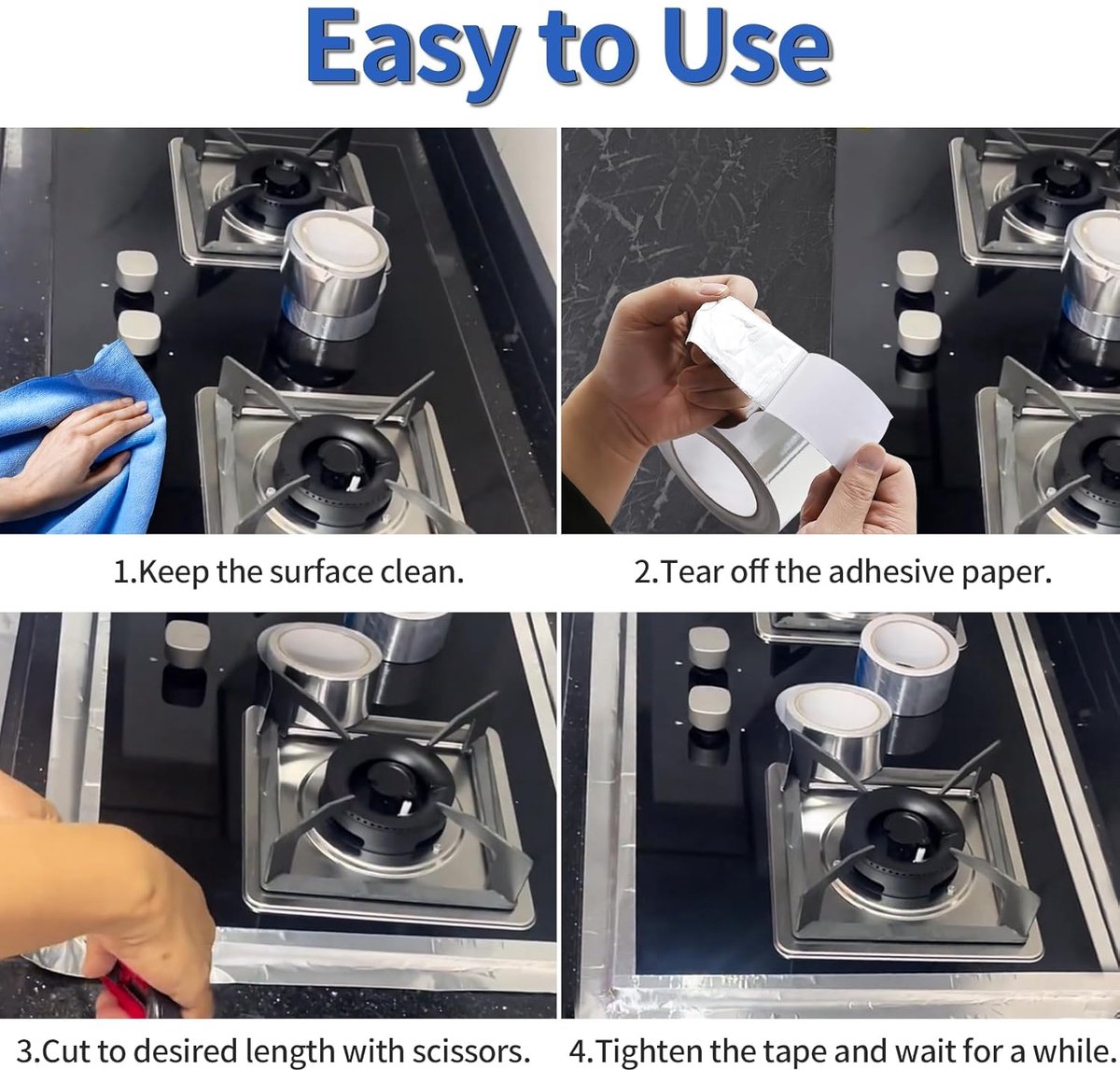 Easy to Use

1.Keep the surface clean.

2.Tear off the adhesive paper.

3.Cut to desired length with scissors.

4.Tighten the tape and wait for a while.