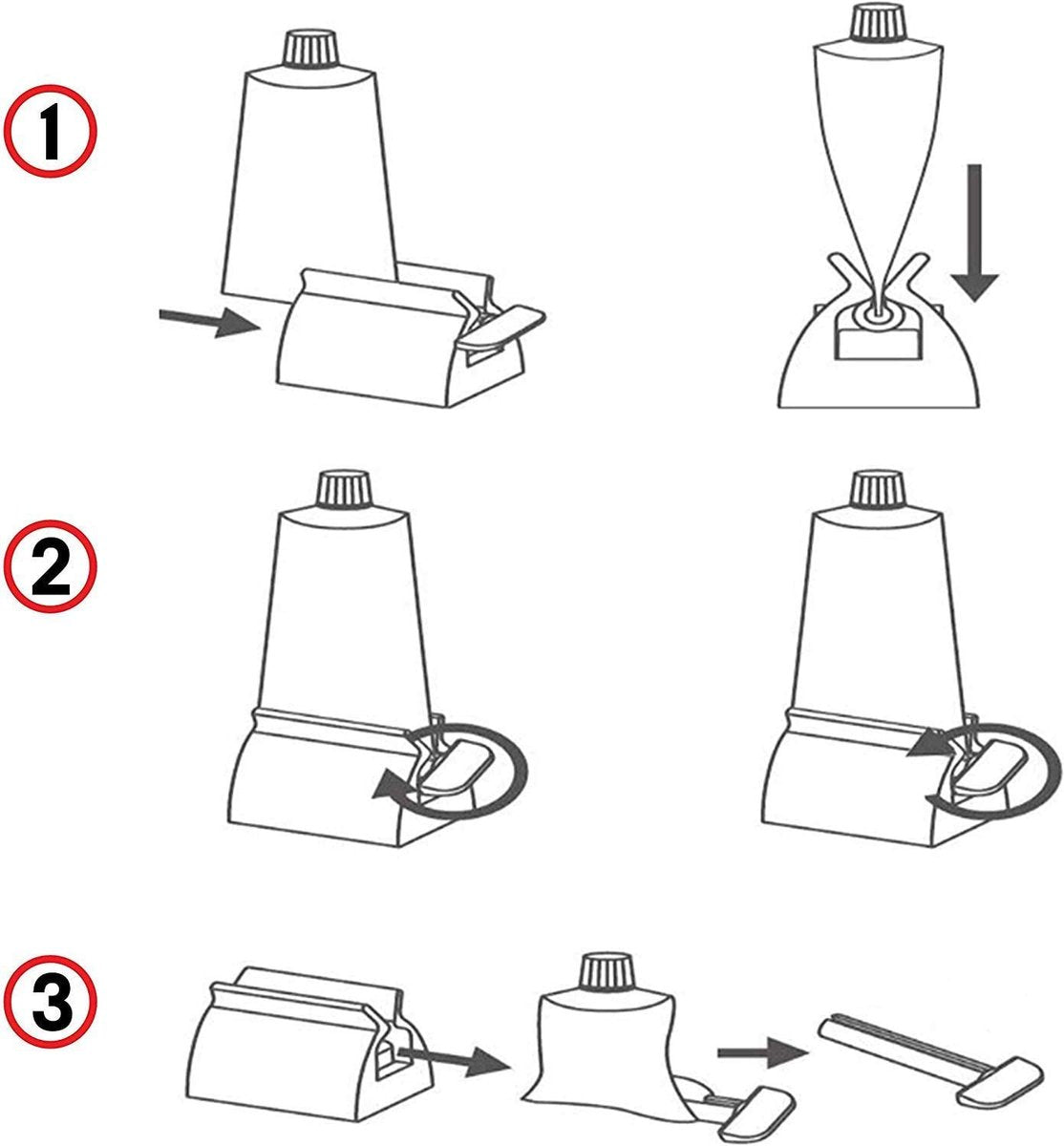 1

2

3