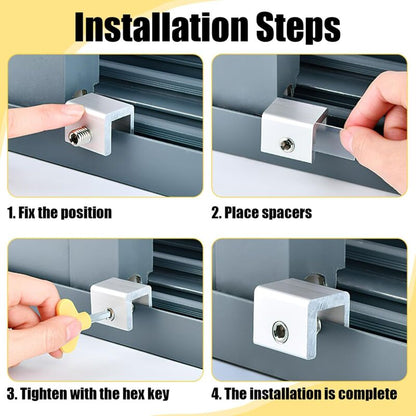 Installation Steps

1. Fix the position

2. Place spacers

3. Tighten with the hex key

4. The installation is complete