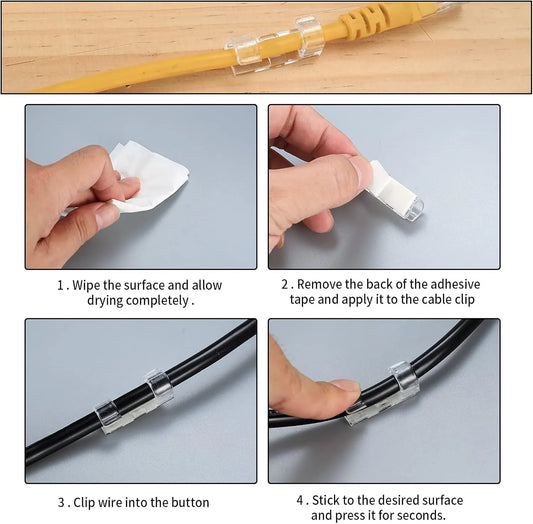 1 . Wipe the surface and allow drying completely .

2 . Remove the back of the adhesive tape and apply it to the cable clip

3 . Clip wire into the button

4 . Stick to the desired surface and press it for seconds.