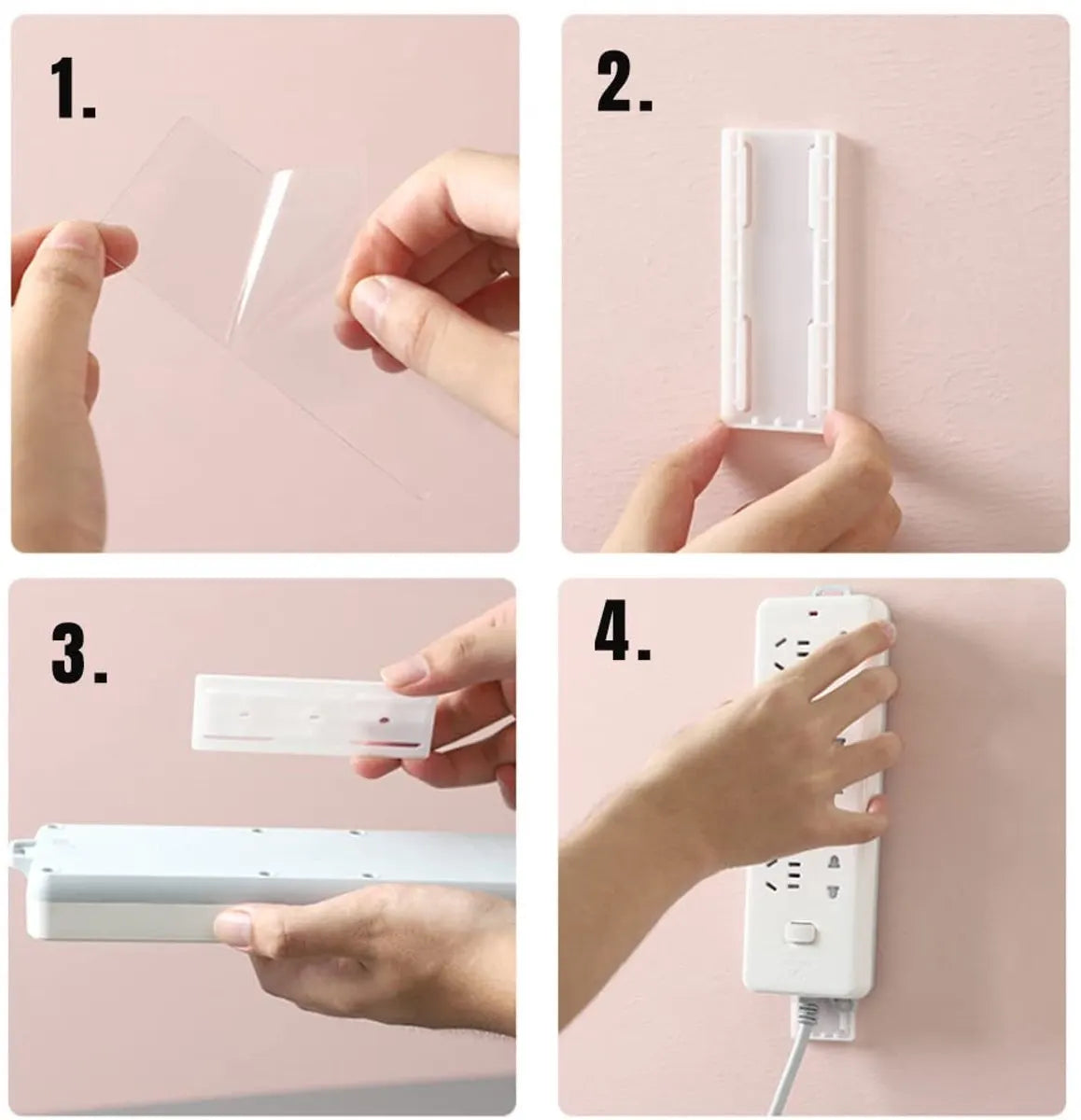 1.

2.

3.

4.