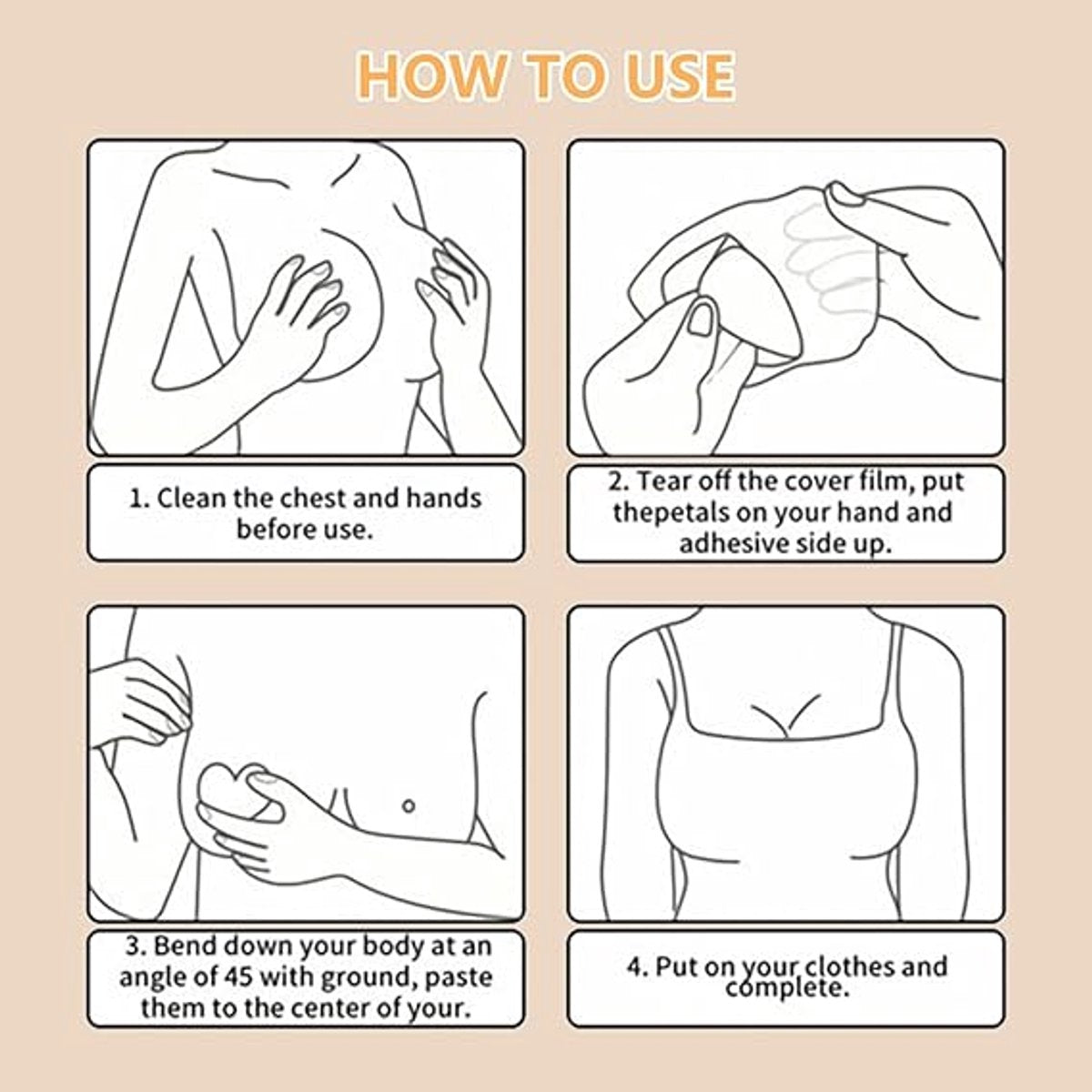 HOW TO USE

1. Clean the chest and hands before use.

2. Tear off the cover film, put thepetals on your hand and adhesive side up.

3. Bend down your body at an angle of 45 with ground, paste them to the center of your.

4. Put on your clothes and complete.