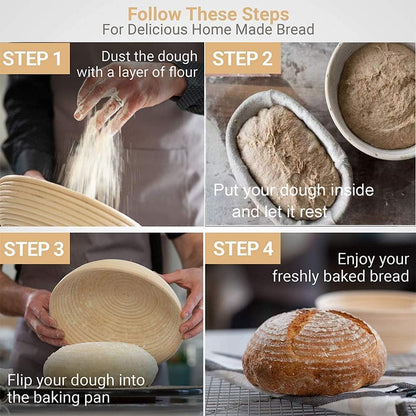 Follow These Steps
For Delicious Home Made Bread

STEP 1
Dust the dough with a layer of flour

STEP 2
Put your dough inside and let it rest

STEP 3
Flip your dough into the baking pan

STEP 4
Enjoy your freshly baked bread