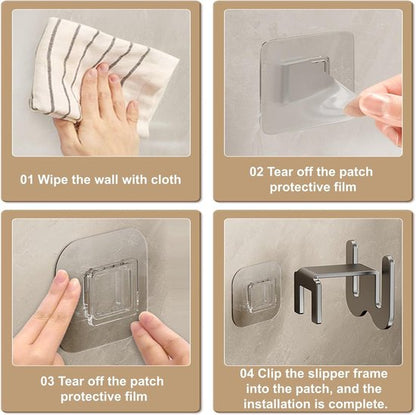 01 Wipe the wall with cloth

02 Tear off the patch protective film

03 Tear off the patch protective film

04 Clip the slipper frame into the patch, and the installation is complete.