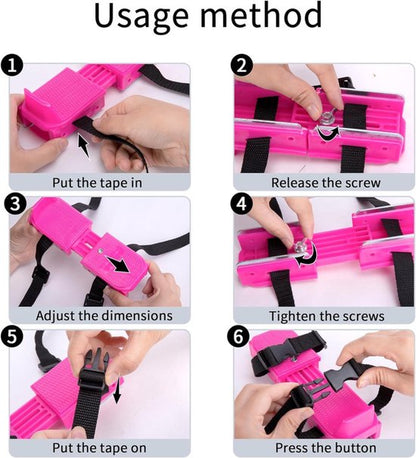 Usage method

1
Put the tape in

2
Release the screw

3
Adjust the dimensions

4
Tighten the screws

5
Put the tape on

6
Press the button