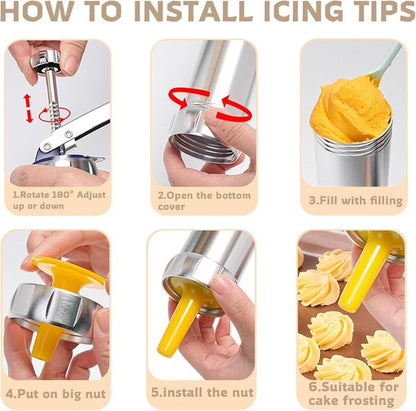 HOW TO INSTALL ICING TIPS

1.Rotate 180° Adjust up or down

2.Open the bottom cover

3.Fill with filling

4.Put on big nut

5.install the nut

6.Suitable for cake frosting