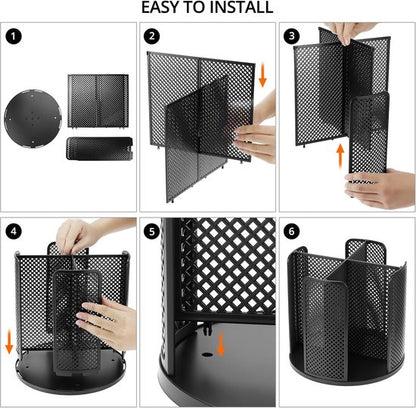 EASY TO INSTALL

1

2

3

4

5

6