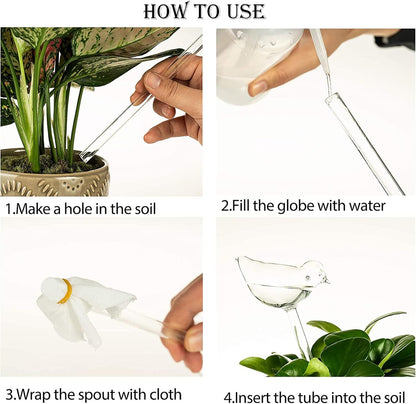 HOW TO USE

1.Make a hole in the soil

2.Fill the globe with water

3.Wrap the spout with cloth

4.Insert the tube into the soil