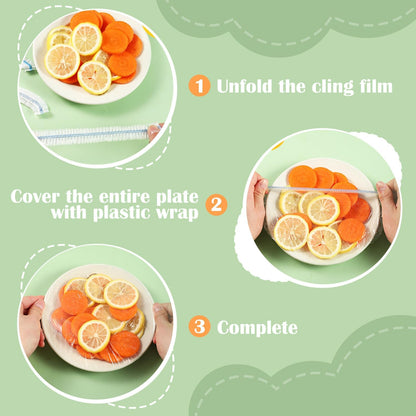 1 Unfold the cling film

Cover the entire plate with plastic wrap 2

3 Complete