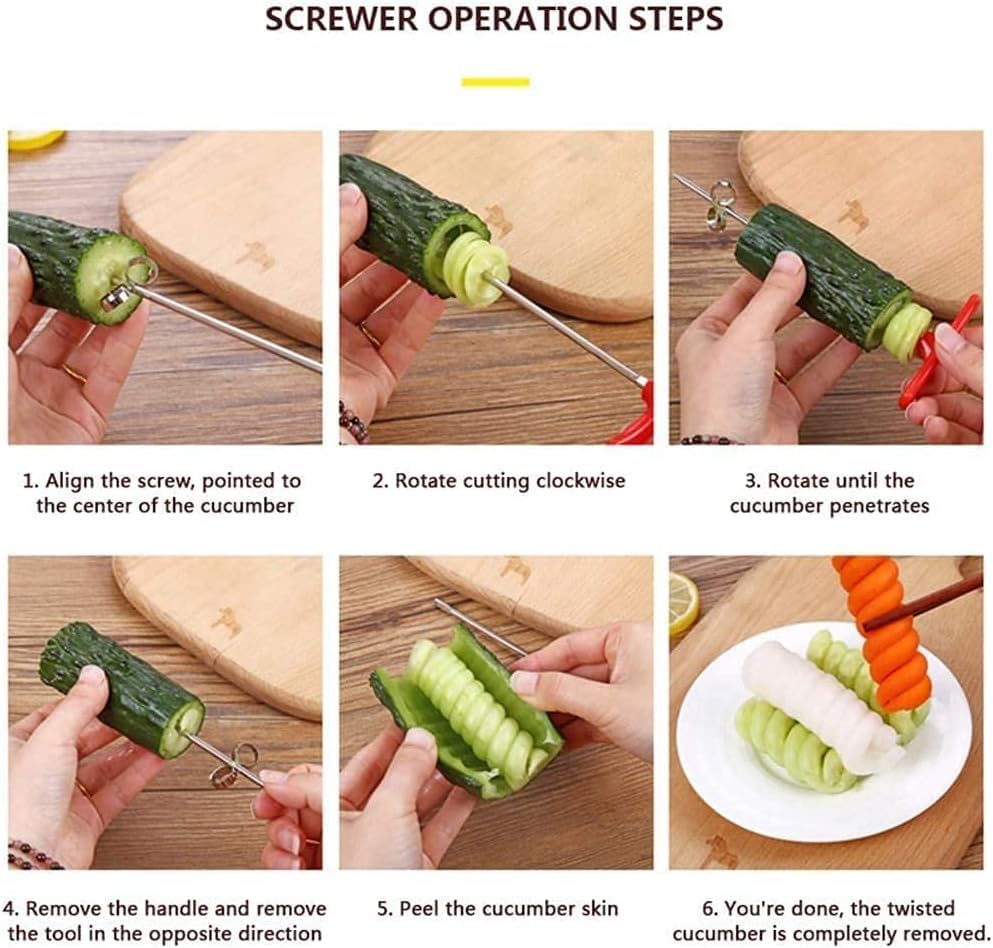 SCREWER OPERATION STEPS

1. Align the screw, pointed to the center of the cucumber

2. Rotate cutting clockwise

3. Rotate until the cucumber penetrates

4. Remove the handle and remove the tool in the opposite direction

5. Peel the cucumber skin

6. You're done, the twisted cucumber is completely removed.