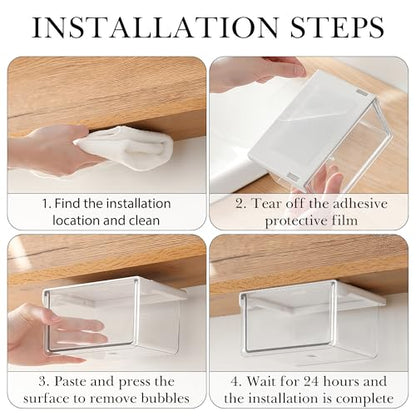 INSTALLATION STEPS

1. Find the installation location and clean

2. Tear off the adhesive protective film

3. Paste and press the surface to remove bubbles

4. Wait for 24 hours and the installation is complete