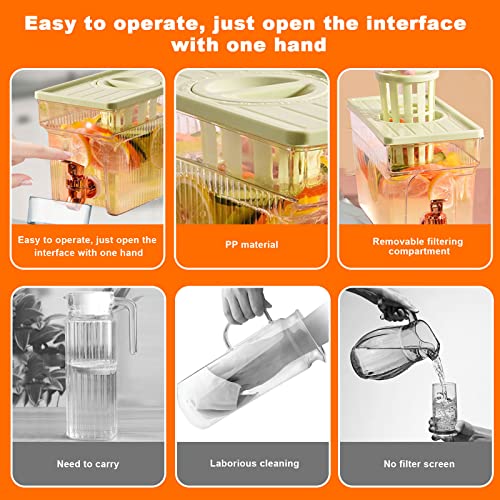 Easy to operate, just open the interface with one hand

Easy to operate, just open the interface with one hand

PP material

Removable filtering compartment

Need to carry

Laborious cleaning

No filter screen