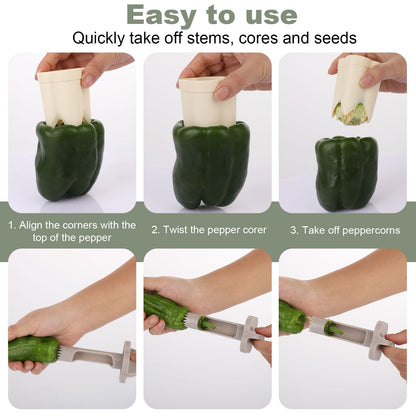 Easy to use
Quickly take off stems, cores and seeds

1. Align the corners with the top of the pepper

2. Twist the pepper corer

3. Take off peppercorns