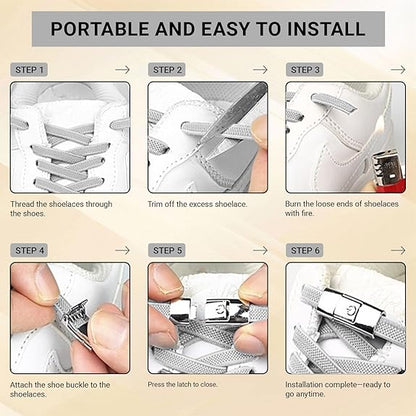 PORTABLE AND EASY TO INSTALL

STEP 1

Thread the shoelaces through the shoes.

STEP 2

Trim off the excess shoelace.

STEP 3

Burn the loose ends of shoelaces with fire.

STEP 4

Attach the shoe buckle to the shoelaces.

STEP 5

Press the latch to close.

STEP 6

Installation complete—ready to go anytime.