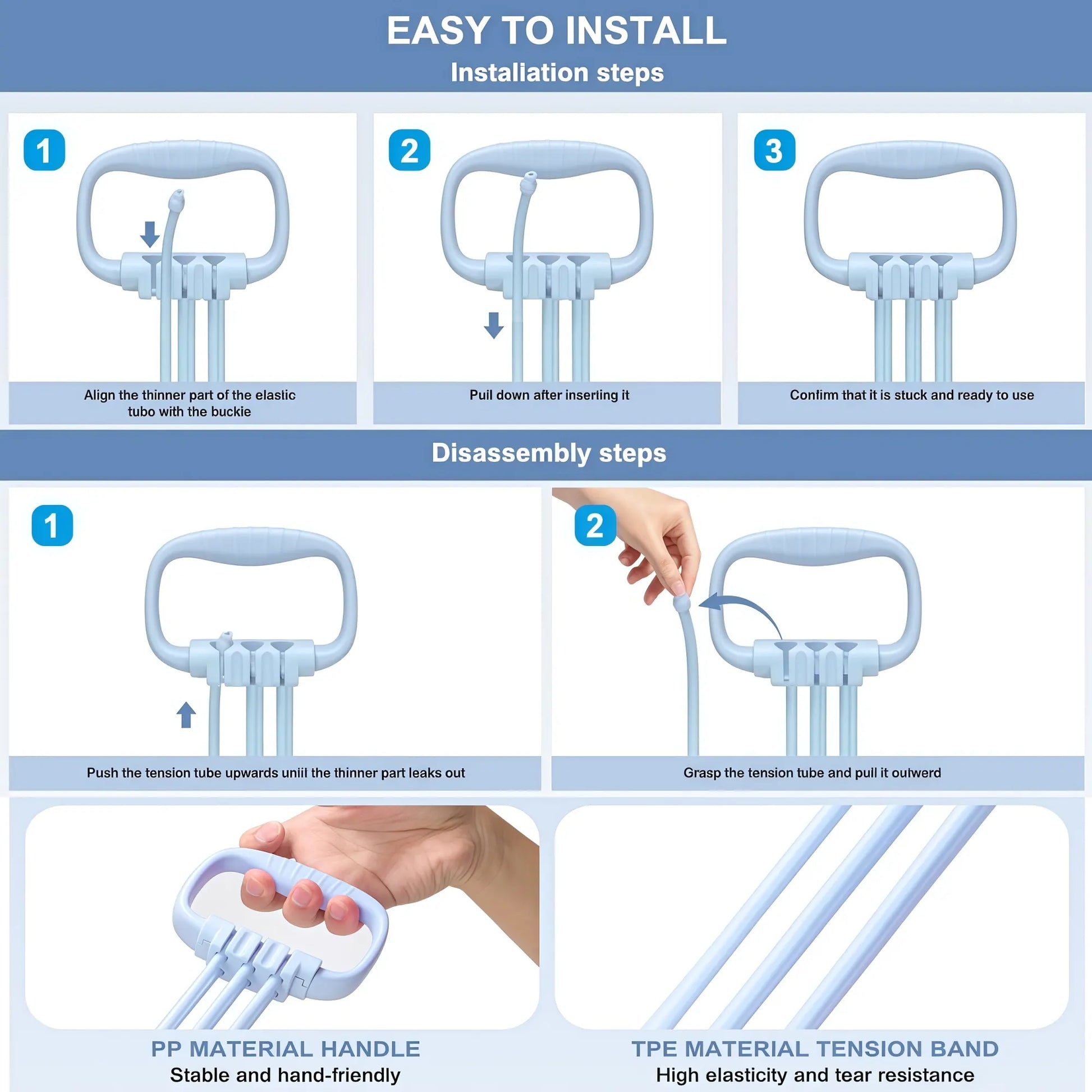 EASY TO INSTALL
Installation steps

1
Align the thinner part of the elastic tubo with the buckie

2
Puil down after inserting it

3
Confim that it is stuck and ready to use

Disassembly steps

1
Push the tension tube upwards uniil the thinner part leaks out

2
Grasp the tension tube and pull it oulwerd

PP MATERIAL HANDLE
Stable and hand-friendly

TPE MATERIAL TENSION BAND
High elasticity and tear resistance