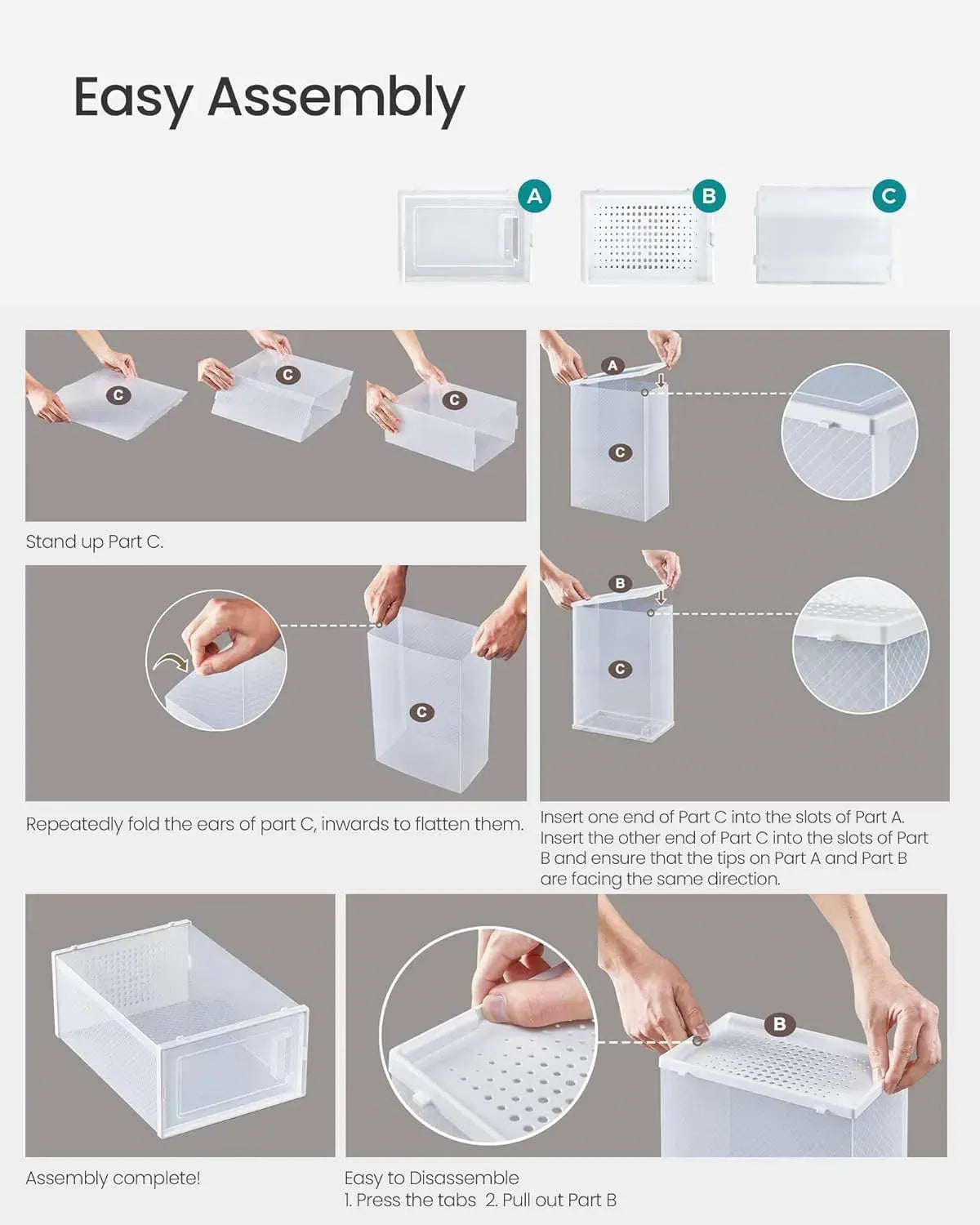 Easy Assembly

A B C

C C C

Stand up Part C.

C

Repeatedly fold the ears of part C, inwards to flatten them.

A

C

B

C

Insert one end of Part C into the slots of Part A. Insert the other end of Part C into the slots of Part B and ensure that the tips on Part A and Part B are facing the same direction.

Assembly complete!

B

Easy to Disassemble
1. Press the tabs 2. Pull out Part B