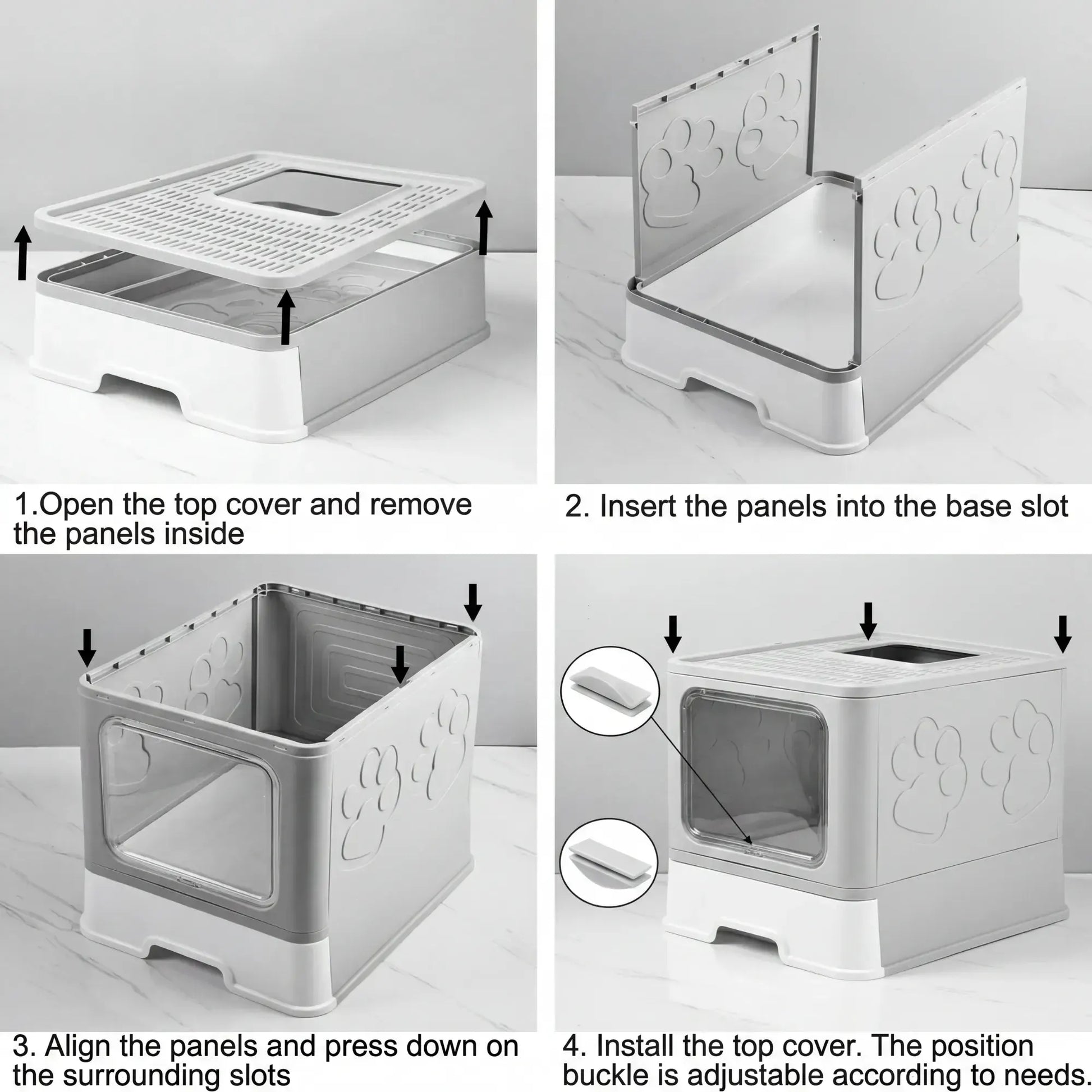 1.Open the top cover and remove the panels inside

2. Insert the panels into the base slot

3. Align the panels and press down on the surrounding slots

4. Install the top cover. The position buckle is adjustable according to needs.