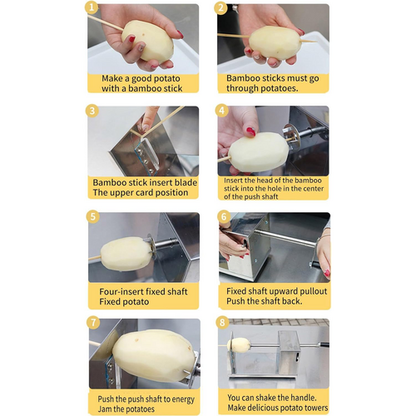 1
Make a good potato with a bamboo stick

2
Bamboo sticks must go through potatoes.

3
Bamboo stick insert blade
The upper card position

4
Insert the head of the bamboo stick into the hole in the center of the push shaft

5
Four-insert fixed shaft
Fixed potato

6
Fixed shaft upward pullout
Push the shaft back.

7
Push the push shaft to energy
Jam the potatoes

8
You can shake the handle.
Make delicious potato towers