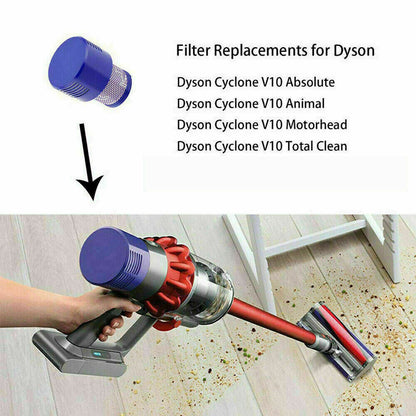 Filter Replacements for Dyson

Dyson Cyclone V10 Absolute
Dyson Cyclone V10 Animal
Dyson Cyclone V10 Motorhead
Dyson Cyclone V10 Total Clean