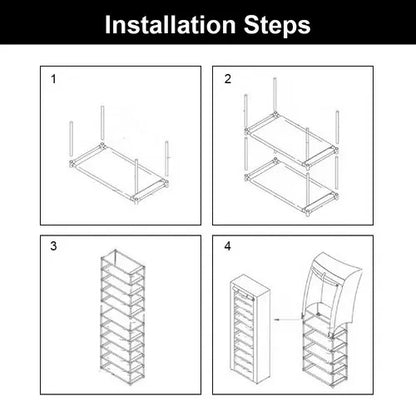 Installation Steps

1

2

3

4