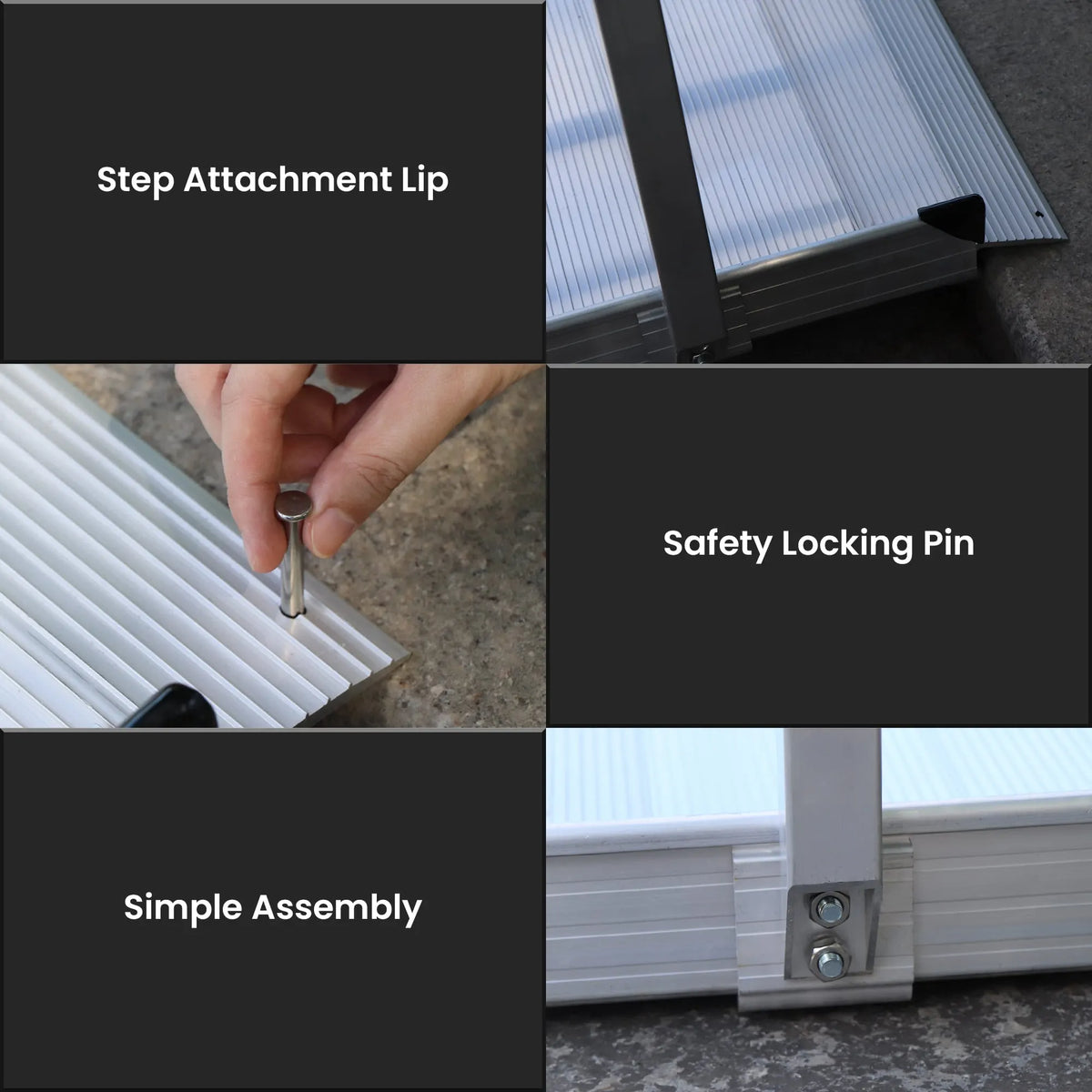 Step Attachment Lip

Safety Locking Pin

Simple Assembly