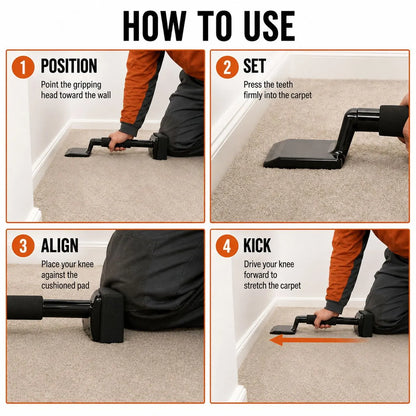 HOW TO USE

1 POSITION
Point the gripping head toward the wall

2 SET
Press the teeth firmly into the carpet

3 ALIGN
Place your knee against the cushioned pad

4 KICK
Drive your knee forward to stretch the carpet