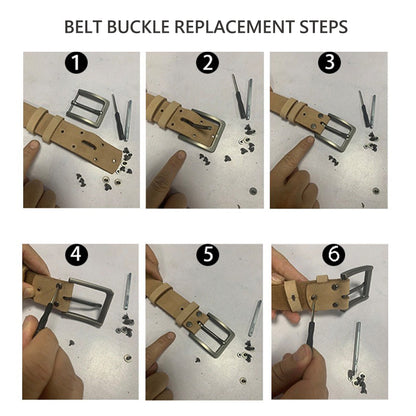 BELT BUCKLE REPLACEMENT STEPS

1

2

3

4

5

6