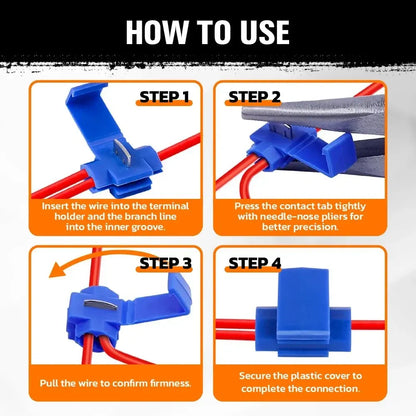 HOW TO USE

STEP 1

Insert the wire into the terminal holder and the branch line into the inner groove.

STEP 2

Press the contact tab tightly with needle-nose pliers for better precision.

STEP 3

Pull the wire to confirm firmness.

STEP 4

Secure the plastic cover to complete the connection.