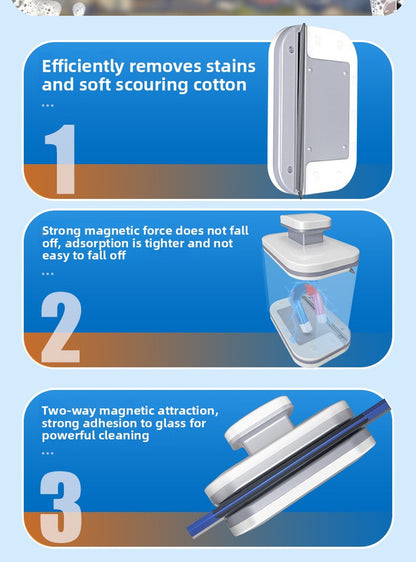 Efficiently removes stains and soft scouring cotton

...

1

Strong magnetic force does not fall off, adsorption is tighter and not easy to fall off

...

2

Two-way magnetic attraction, strong adhesion to glass for powerful cleaning

...

3