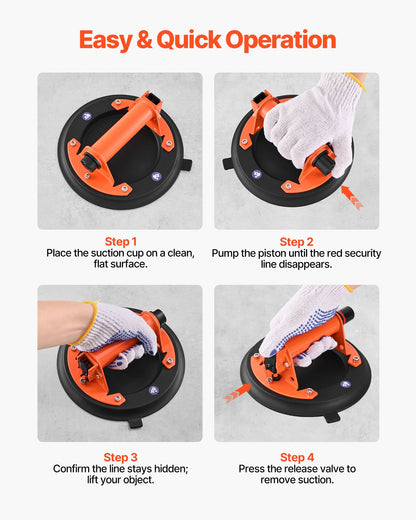 Easy & Quick Operation

Step 1
Place the suction cup on a clean, flat surface.

Step 2
Pump the piston until the red security line disappears.

Step 3
Confirm the line stays hidden; lift your object.

Step 4
Press the release valve to remove suction.