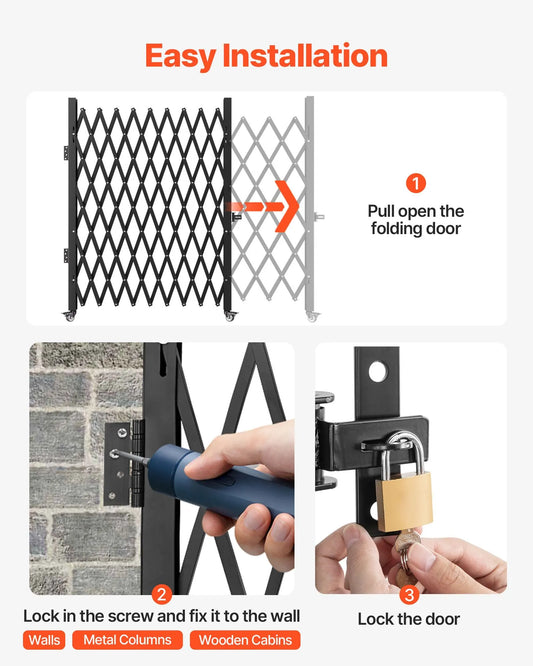 Easy Installation

1
Pull open the folding door

2
Lock in the screw and fix it to the wall

Walls
Metal Columns
Wooden Cabins

3
Lock the door