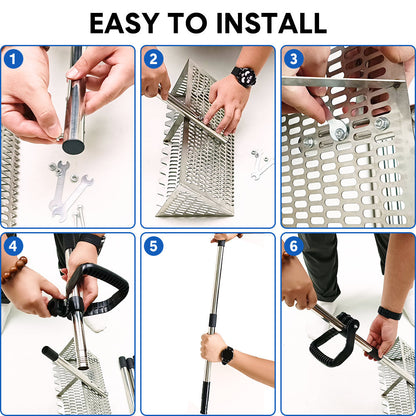 EASY TO INSTALL

1

2

3

4

5

6