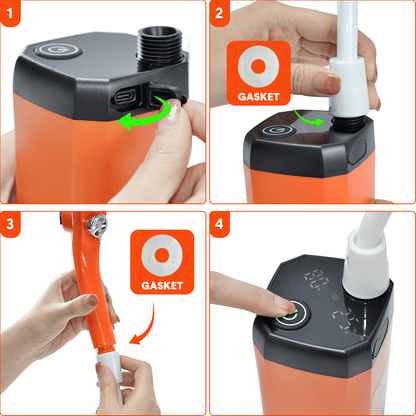 1

2

GASKET

3

GASKET

4