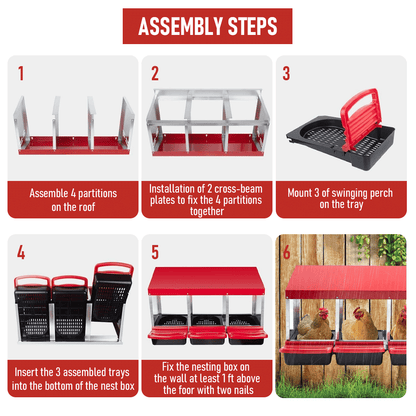 ASSEMBLY STEPS

1

Assemble 4 partitions on the roof

2

Installation of 2 cross-beam plates to fix the 4 partitions together

3

Mount 3 of swinging perch on the tray

4

Insert the 3 assembled trays into the bottom of the nest box

5

Fix the nesting box on the wall at least 1 ft above the foor with two nails

6